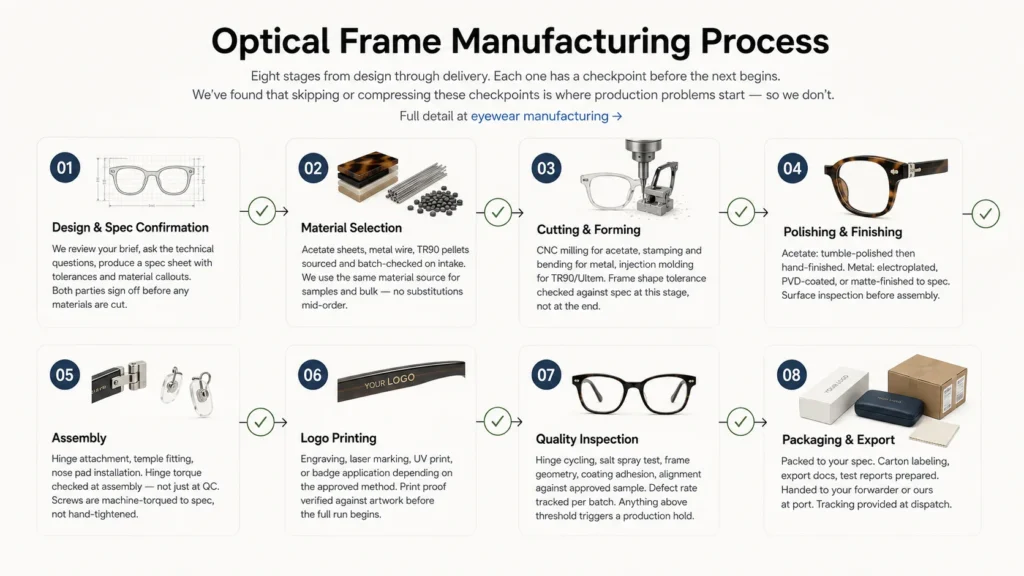 Optical Frame Manufacturing Process

Eight stages from design through delivery. Each one has a checkpoint before the next begins. We've found that skipping or compressing these checkpoints is where production problems start — so we don't.

Full detail at eyewear manufacturing →

01

Design & Spec Confirmation

We review your brief, ask the technical questions, produce a spec sheet with tolerances and material callouts. Both parties sign off before any materials are cut.

02

Material Selection

Acetate sheets, metal wire, TR90 pellets sourced and batch-checked on intake. We use the same material source for samples and bulk — no substitutions mid-order.

03

Cutting & Forming

CNC milling for acetate, stamping and bending for metal, injection molding for TR90/Ultem. Frame shape tolerance checked against spec at this stage, not at the end.

04

Polishing & Finishing

Acetate: tumble-polished then hand-finished. Metal: electroplated, PVD-coated, or matte-finished to spec. Surface inspection before assembly.

05

Assembly

Hinge attachment, temple fitting, nose pad installation. Hinge torque checked at assembly — not just at QC. Screws are machine-torqued to spec, not hand-tightened.

06

YOUR LOGO

Logo Printing

Engraving, laser marking, UV print, or badge application depending on the approved method. Print proof verified against artwork before the full run begins.

07

Quality Inspection

Hinge cycling, salt spray test, frame geometry, coating adhesion, alignment against approved sample. Defect rate tracked per batch. Anything above threshold triggers a production hold.

08

Packaging & Export

Packed to your spec. Carton labeling, export docs, test reports prepared. Handed to your forwarder or ours at port. Tracking provided at dispatch.